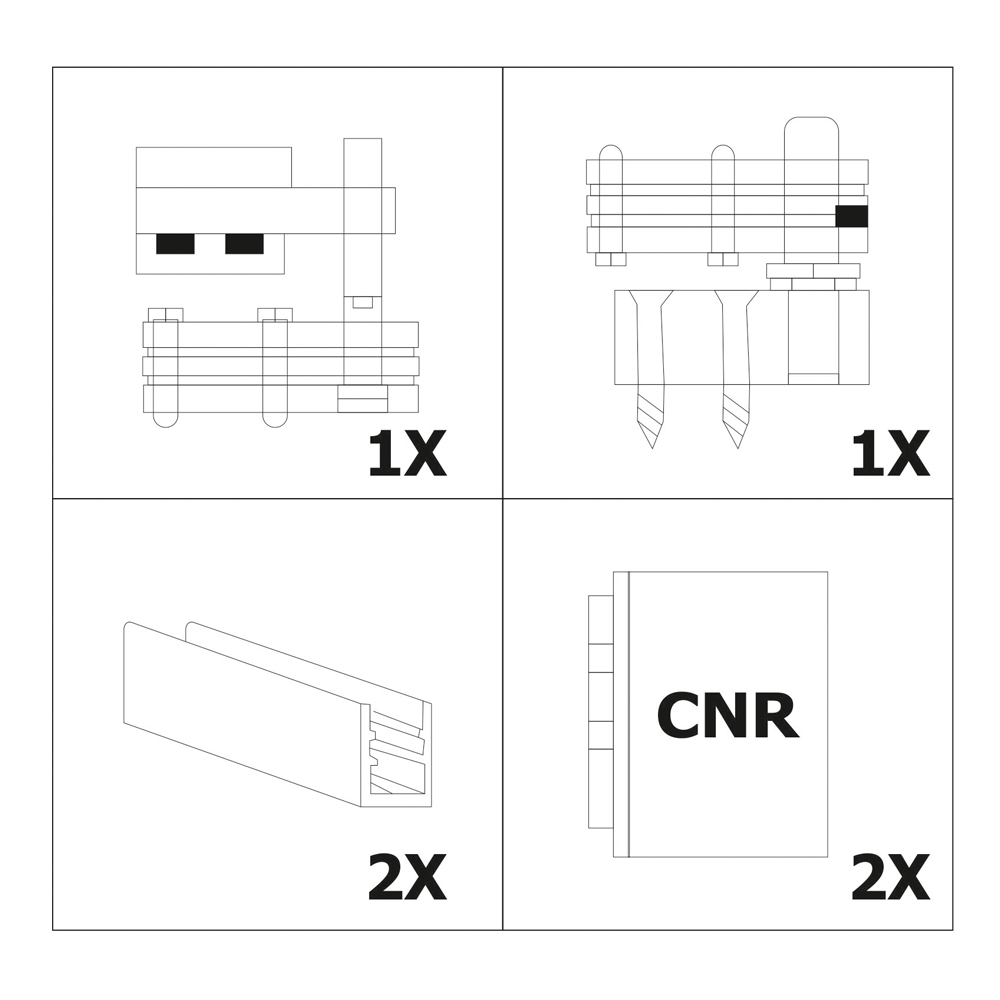 1X

1X

2X

CNR

2X